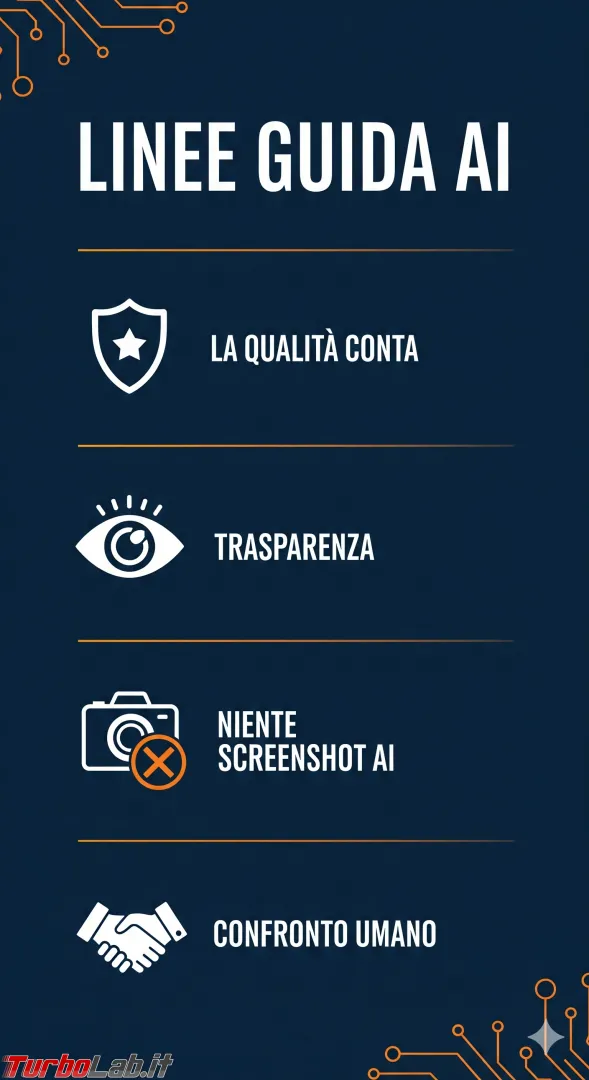 LINEE GUIDA AI

LA QUALITÀ CONTA

TRASPARENZA

NIENTE SCREENSHOT AI

CONFRONTO UMANO

TurboLab.it