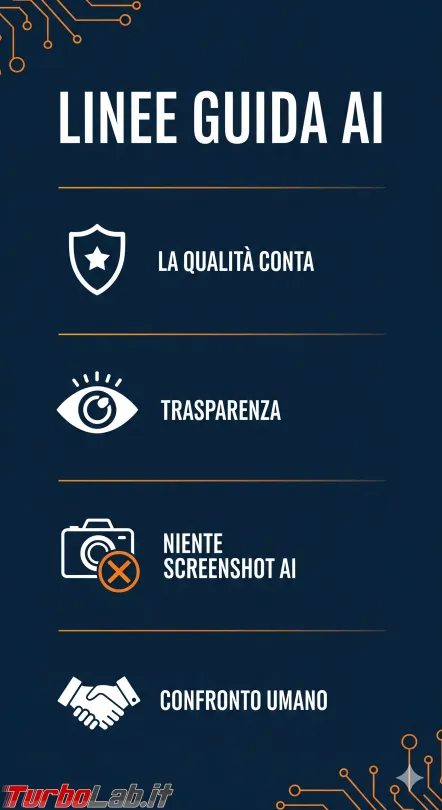 LINEE GUIDA AI

LA QUALITÀ CONTA

TRASPARENZA

NIENTE SCREENSHOT AI

CONFRONTO UMANO

TurboLab.it